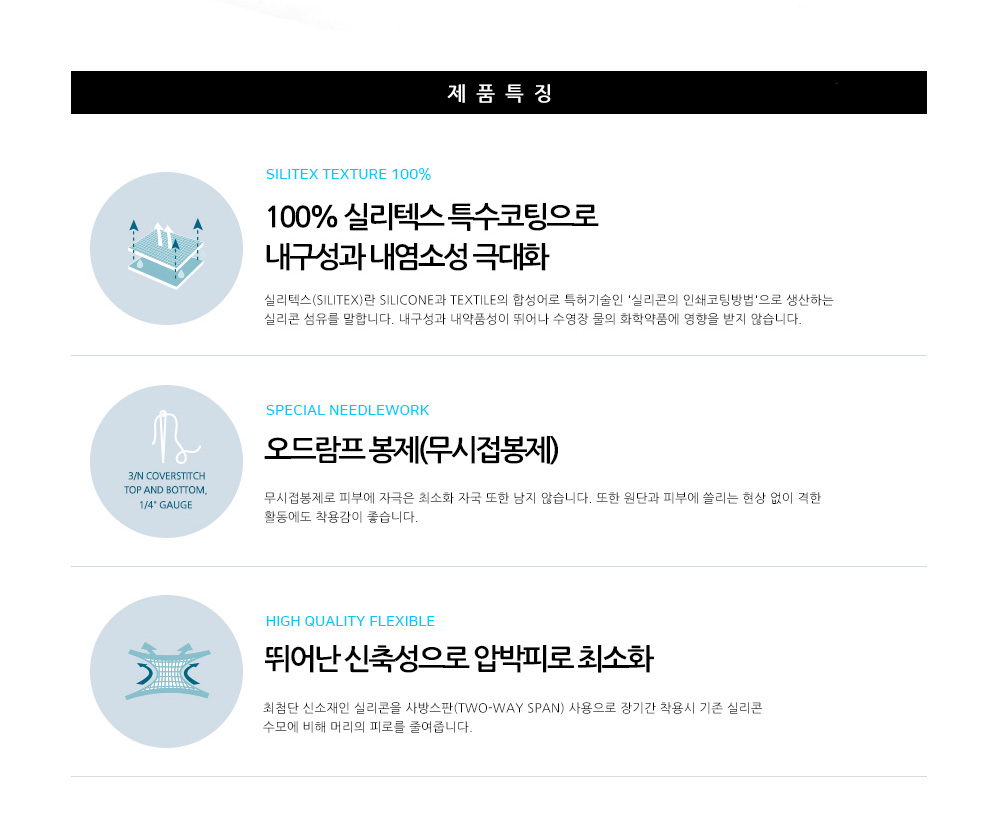 제 품 특 징

SILITEX TEXTURE 100%

100% 실리텍스 특수코팅으로
내구성과 내염소성 극대화

실리텍스(SILITEX)란 SILICONE과 TEXTILE의 합성어로 특허기술인 '실리콘의 인쇄코팅방법'으로 생산하는 실리콘 섬유를 말합니다. 내구성과 내약품성이 뛰어나 수영장 물의 화학약품에 영향을 받지 않습니다.

3/N COVERSTITCH
TOP AND BOTTOM,
1/4" GAUGE

SPECIAL NEEDLEWORK

오드람프 봉제(무시접봉제)

무시접봉제로 피부에 자극은 최소화 자국 또한 남지 않습니다. 또한 원단과 피부에 쓸리는 현상 없이 격한 활동에도 착용감이 좋습니다.

HIGH QUALITY FLEXIBLE

뛰어난 신축성으로 압박피로 최소화

최첨단 신소재인 실리콘을 사방스판(TWO-WAY SPAN) 사용으로 장기간 착용시 기존 실리콘 수모에 비해 머리의 피로를 줄여줍니다.