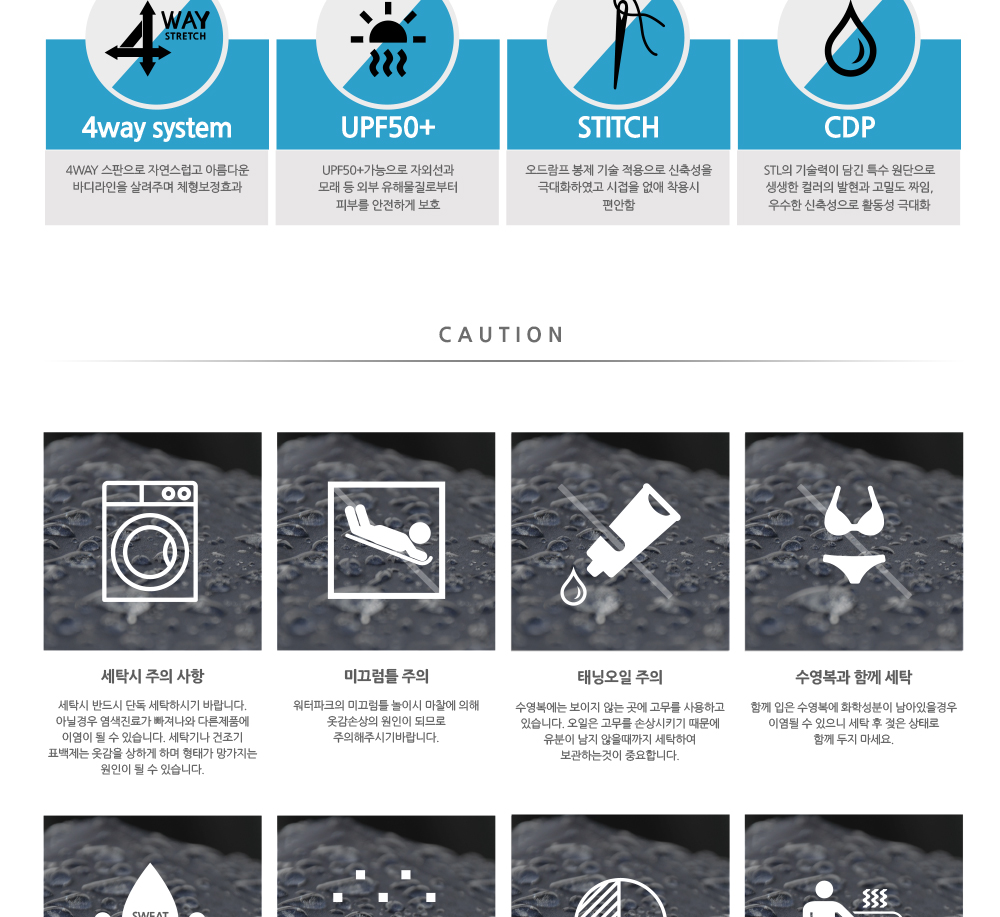 4WAY STRETCH

4way system

4WAY 스판으로 자연스럽고 아름다운 바디라인을 살려주며 체형보정효과

UPF50+

UPF50+가능으로 자외선과 모래 등 외부 유해물질로부터 피부를 안전하게 보호

STITCH

오드람프 봉제 기술 적용으로 신축성을 극대화하였고 시접을 없애 착용시 편안함

CDP

STL의 기술력이 담긴 특수 원단으로 생생한 컬러의 발현과 고밀도 짜임, 우수한 신축성으로 활동성 극대화

CAUTION

세탁시 주의 사항

세탁시 반드시 단독 세탁하시기 바랍니다. 아닐경우 염색진료가 빠져나와 다른제품에 이염이 될 수 있습니다. 세탁기나 건조기 표백제는 옷감을 상하게 하며 형태가 망가지는 원인이 될 수 있습니다.

미끄럼틀 주의

워터파크의 미끄럼틀 놀이시 마찰에 의해 옷감손상의 원인이 되므로 주의해주시기바랍니다.

태닝오일 주의

수영복에는 보이지 않는 곳에 고무를 사용하고 있습니다. 오일은 고무를 손상시키기 때문에 유분이 남지 않을때까지 세탁하여 보관하는것이 중요합니다.

수영복과 함께 세탁

함께 입은 수영복에 화학성분이 남아있을경우 이염될 수 있으니 세탁 후 젖은 상태로 함께 두지 마세요.

SWEAT